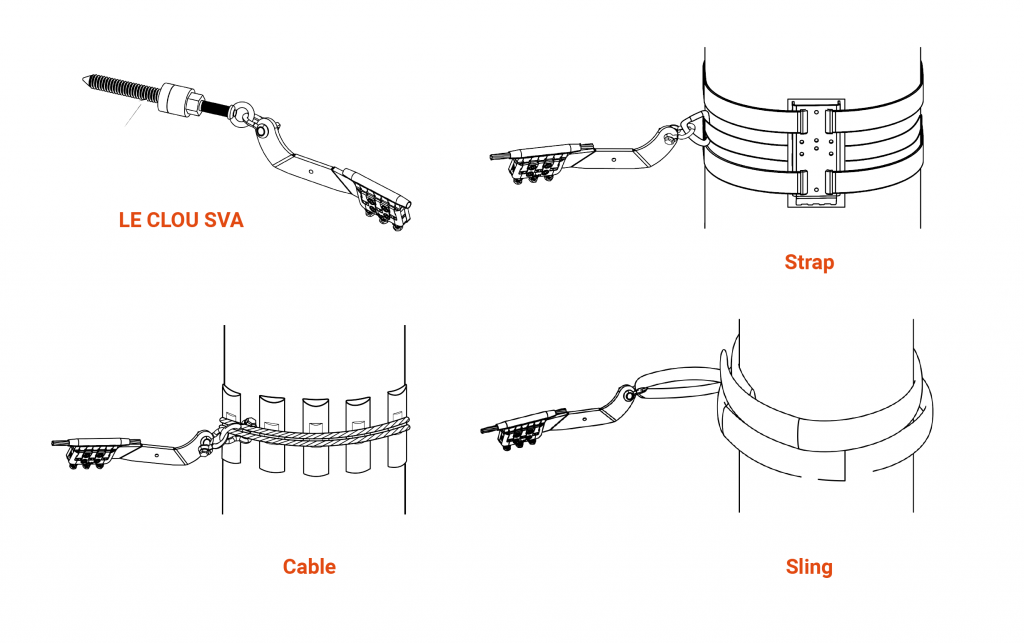 LE CLOU SVA

Strap

Cable

Sling